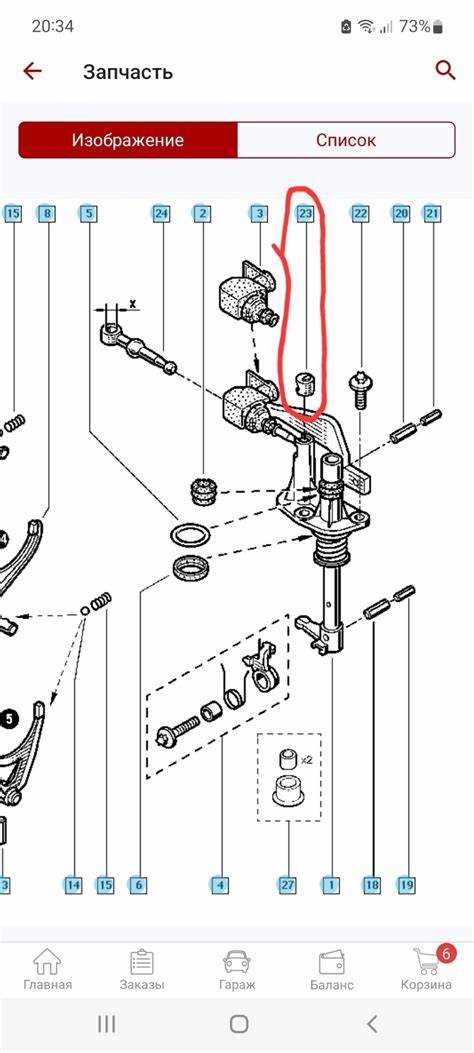 20:34
73%
Запчасть
Изображение
Список
15 8 5 24 2 3 23 22 20 21
x
4
5
x2
3 14 15 6 4 27 1 18 19
Главная
Заказы
Гараж
Баланс
6
Корзина