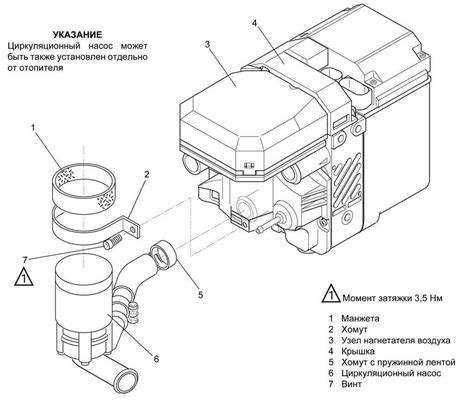 УКАЗАНИЕ
Циркуляционный насос может быть также установлен отдельно от отопителя

4
3
1
2
7
1
5
6

1 Момент затяжки 3,5 Нм

1 Манжета
2 Хомут
3 Узел нагнетателя воздуха
4 Крышка
5 Хомут с пружинной лентой
6 Циркуляционный насос
7 Винт