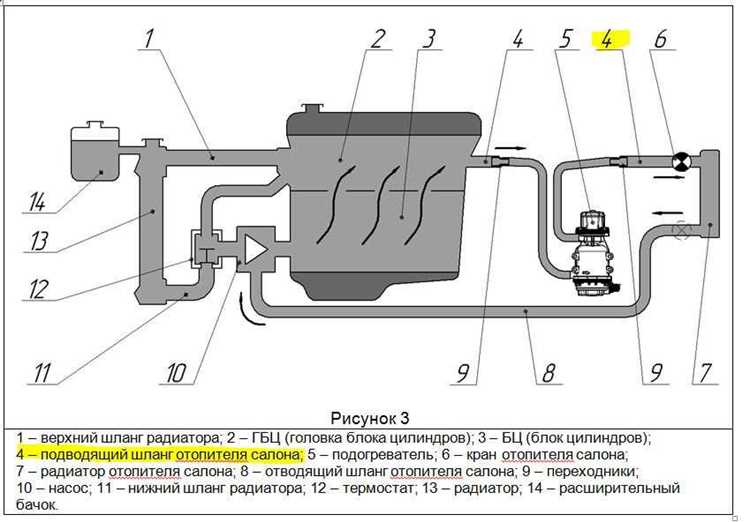 1 2 3 4 5 4 6

14

13

12

11 10 9 8 9 7

Рисунок 3

1 – верхний шланг радиатора; 2 – ГБЦ (головка блока цилиндров); 3 – БЦ (блок цилиндров); 4 – подводящий шланг отопителя салона; 5 – подогреватель; 6 – кран отопителя салона; 7 – радиатор отопителя салона; 8 – отводящий шланг отопителя салона; 9 – переходники; 10 – насос; 11 – нижний шланг радиатора; 12 – термостат; 13 – радиатор; 14 – расширительный бачок.