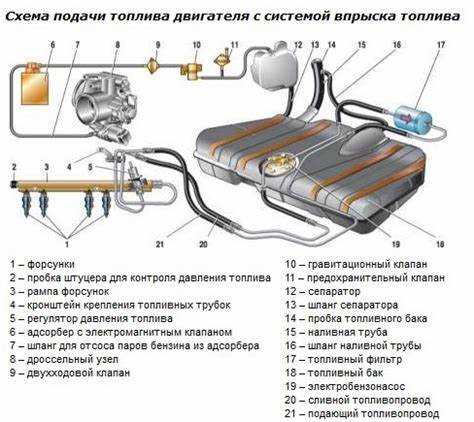 Схема подачи топлива двигателя с системой впрыска топлива

6 7 8 9 10 11 12 13 14 15 16 17

2 3 4 5

1

21 20 19 18

1 – форсунки
2 – пробка штуцера для контроля давления топлива
3 – рампа форсунок
4 – кронштейн крепления топливных трубок
5 – регулятор давления топлива
6 – адсорбер с электромагнитным клапаном
7 – шланг для отсоса паров бензина из адсорбера
8 – дроссельный узел
9 – двухходовой клапан

10 – гравитационный клапан
11 – предохранительный клапан
12 – сепаратор
13 – шланг сепаратора
14 – пробка топливного бака
15 – наливная труба
16 – шланг наливной трубы
17 – топливный фильтр
18 – топливный бак
19 – электробензонасос
20 – сливной топливопровод
21 – подающий топливопровод